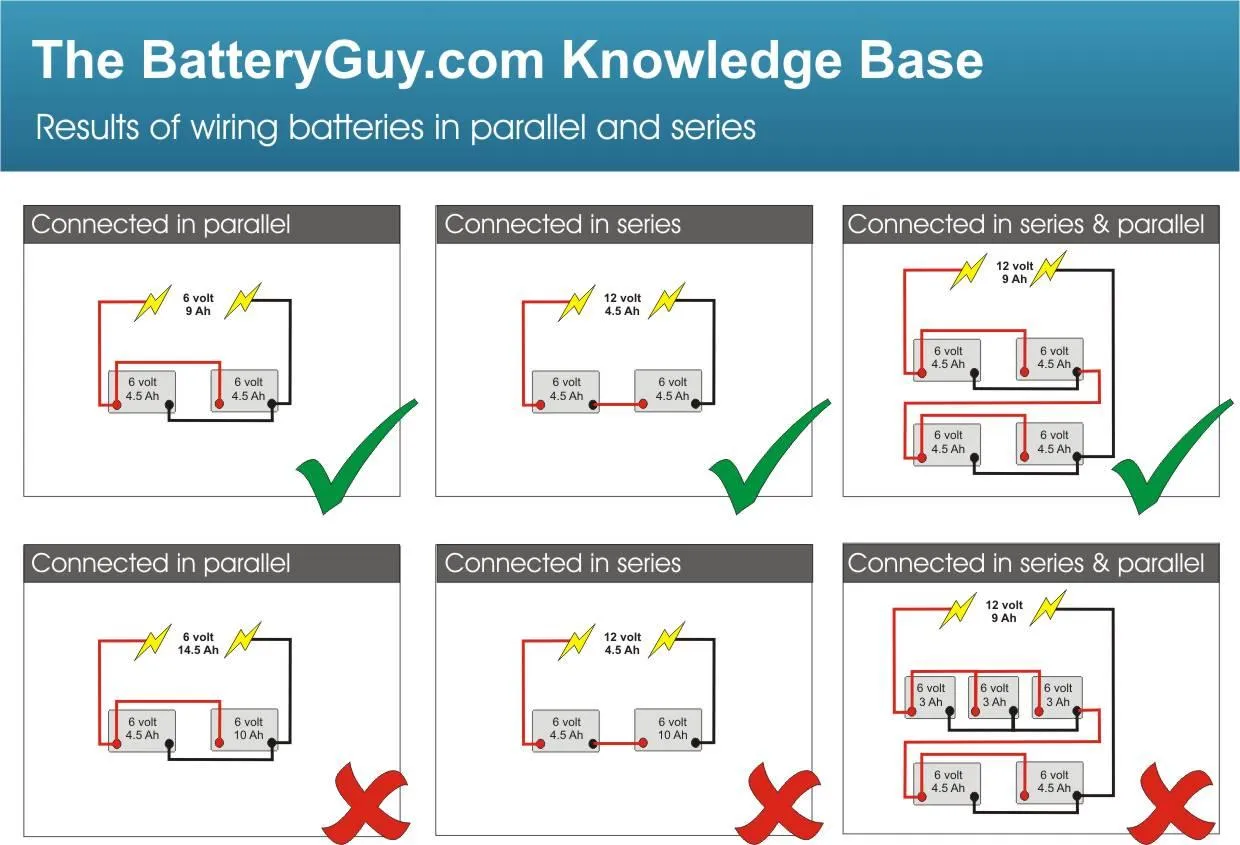 The BatteryGuy.com Knowledge Base

Results of wiring batteries in parallel and series

Connected in parallel

6 volt
9 Ah

6 volt
4.5 Ah

6 volt
4.5 Ah

Connected in series

12 volt
4.5 Ah

6 volt
4.5 Ah

6 volt
4.5 Ah

Connected in series & parallel

12 volt
9 Ah

6 volt
4.5 Ah

6 volt
4.5 Ah

6 volt
4.5 Ah

6 volt
4.5 Ah

Connected in parallel

6 volt
14.5 Ah

6 volt
4.5 Ah

6 volt
10 Ah

Connected in series

12 volt
4.5 Ah

6 volt
4.5 Ah

6 volt
10 Ah

Connected in series & parallel

12 volt
9 Ah

6 volt
3 Ah

6 volt
3 Ah

6 volt
3 Ah

6 volt
4.5 Ah

6 volt
4.5 Ah